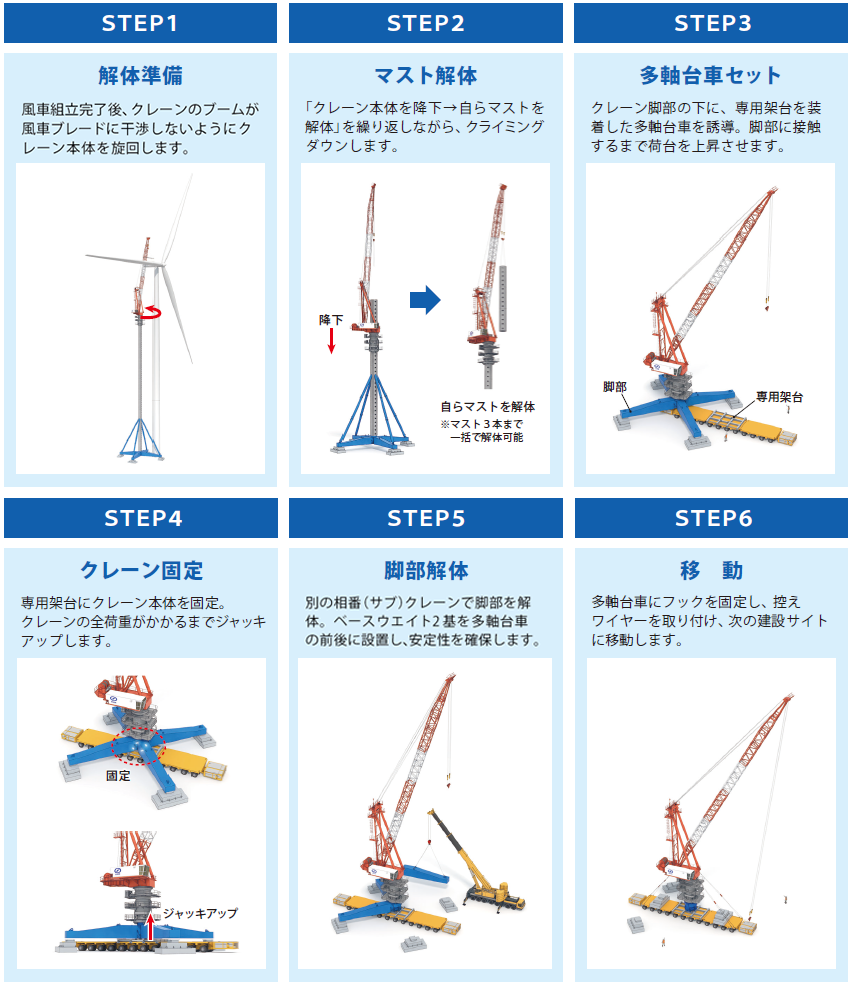 STEP1

解体準備

風車組立完了後、クレーンのブームが風車ブレードに干渉しないようにクレーン本体を旋回します。

STEP2

マスト解体

「クレーン本体を降下→自らマストを解体」を繰り返しながら、クライミングダウンします。

降下

自らマストを解体
※マスト3本まで一括で解体可能

STEP3

多軸台車セット

クレーン脚部の下に、専用架台を装着した多軸台車を誘導。脚部に接触するまで荷台を上昇させます。

脚部

専用架台

STEP4

クレーン固定

専用架台にクレーン本体を固定。クレーンの全荷重がかかるまでジャッキアップします。

固定

ジャッキアップ

STEP5

脚部解体

別の相番（サブ）クレーンで脚部を解体。ベースウエイト2基を多軸台車の前後に設置し、安定性を確保します。

STEP6

移　動

多軸台車にフックを固定し、控えワイヤーを取り付け、次の建設サイトに移動します。