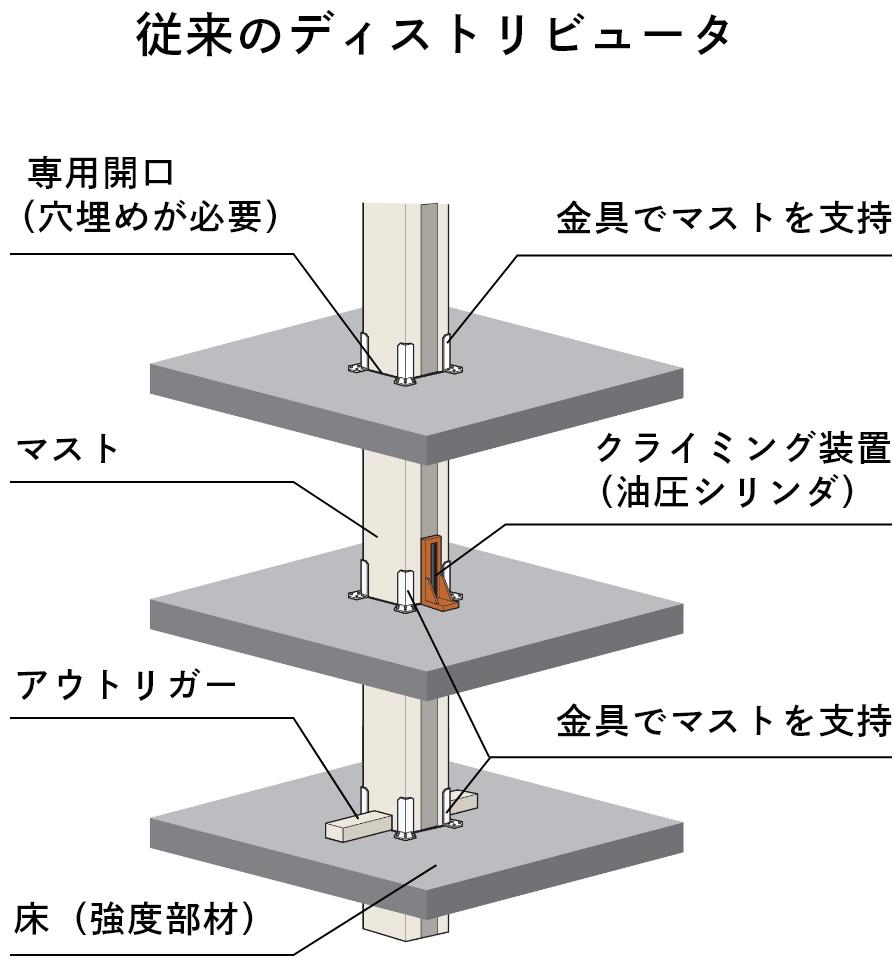 従来のディストリビュータ

専用開口
（穴埋めが必要）

金具でマストを支持

マスト

クライミング装置
（油圧シリンダ）

アウトリガー

金具でマストを支持

床（強度部材）