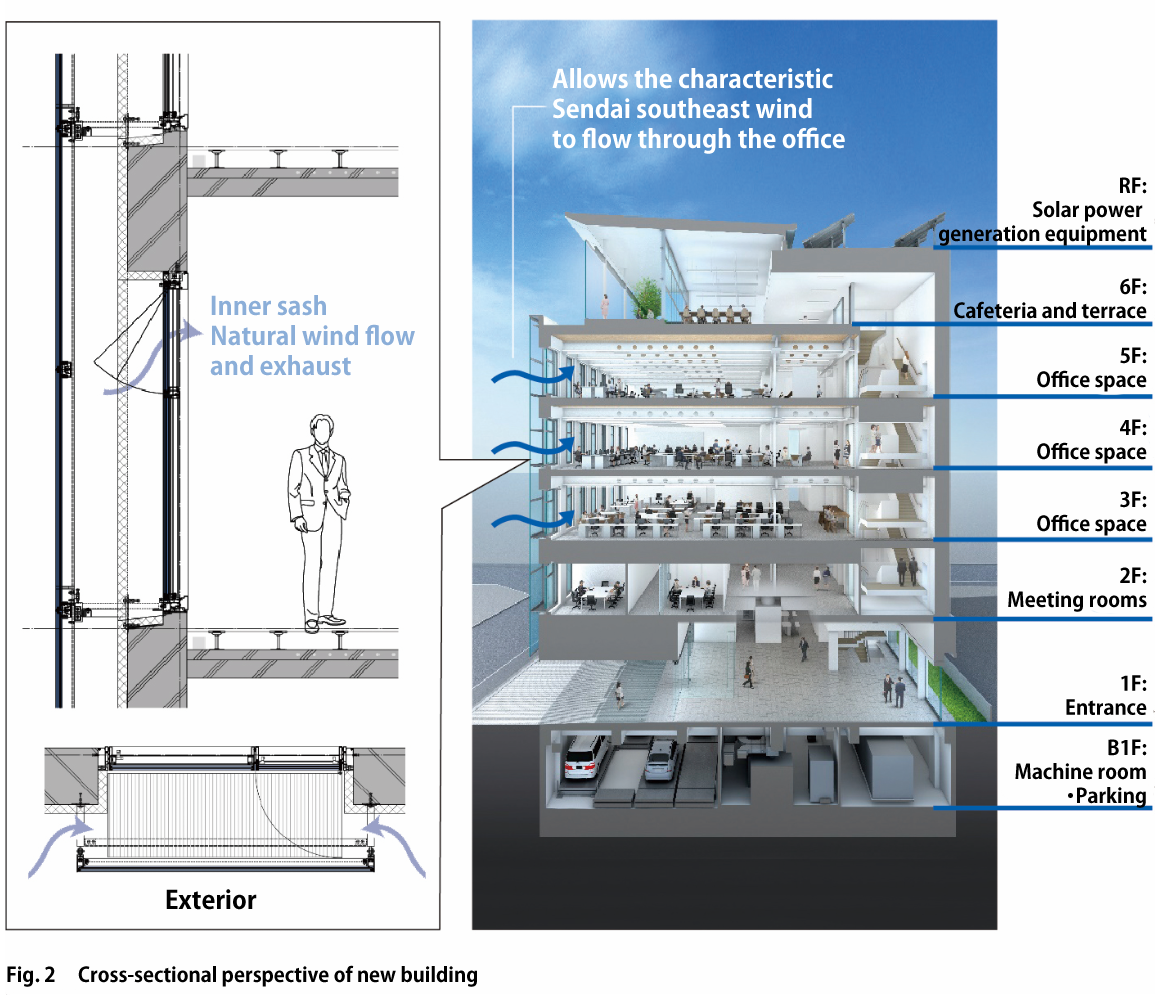 Inner sash
Natural wind flow and exhaust

Exterior

Allows the characteristic Sendai southeast wind to flow through the office

RF:
Solar power generation equipment

6F:
Cafeteria and terrace

5F:
Office space

4F:
Office space

3F:
Office space

2F:
Meeting rooms

1F:
Entrance

B1F:
Machine room
•Parking

Fig. 2 Cross-sectional perspective of new building