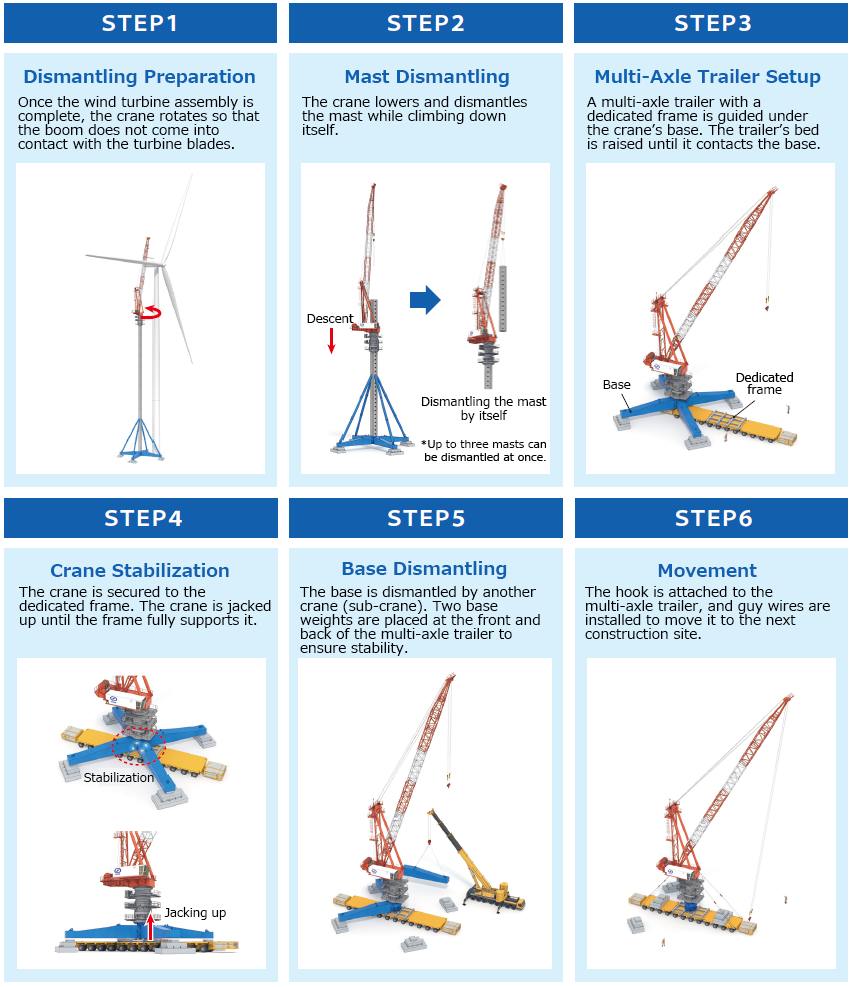 STEP1

Dismantling Preparation

Once the wind turbine assembly is complete, the crane rotates so that the boom does not come into contact with the turbine blades.

STEP2

Mast Dismantling

The crane lowers and dismantles the mast while climbing down itself.

Descent

Dismantling the mast by itself

*Up to three masts can be dismantled at once.

STEP3

Multi-Axle Trailer Setup

A multi-axle trailer with a dedicated frame is guided under the crane's base. The trailer's bed is raised until it contacts the base.

Base

Dedicated frame

STEP4

Crane Stabilization

The crane is secured to the dedicated frame. The crane is jacked up until the frame fully supports it.

Stabilization

Jacking up

STEP5

Base Dismantling

The base is dismantled by another crane (sub-crane). Two base weights are placed at the front and back of the multi-axle trailer to ensure stability.

STEP6

Movement

The hook is attached to the multi-axle trailer, and guy wires are installed to move it to the next construction site.