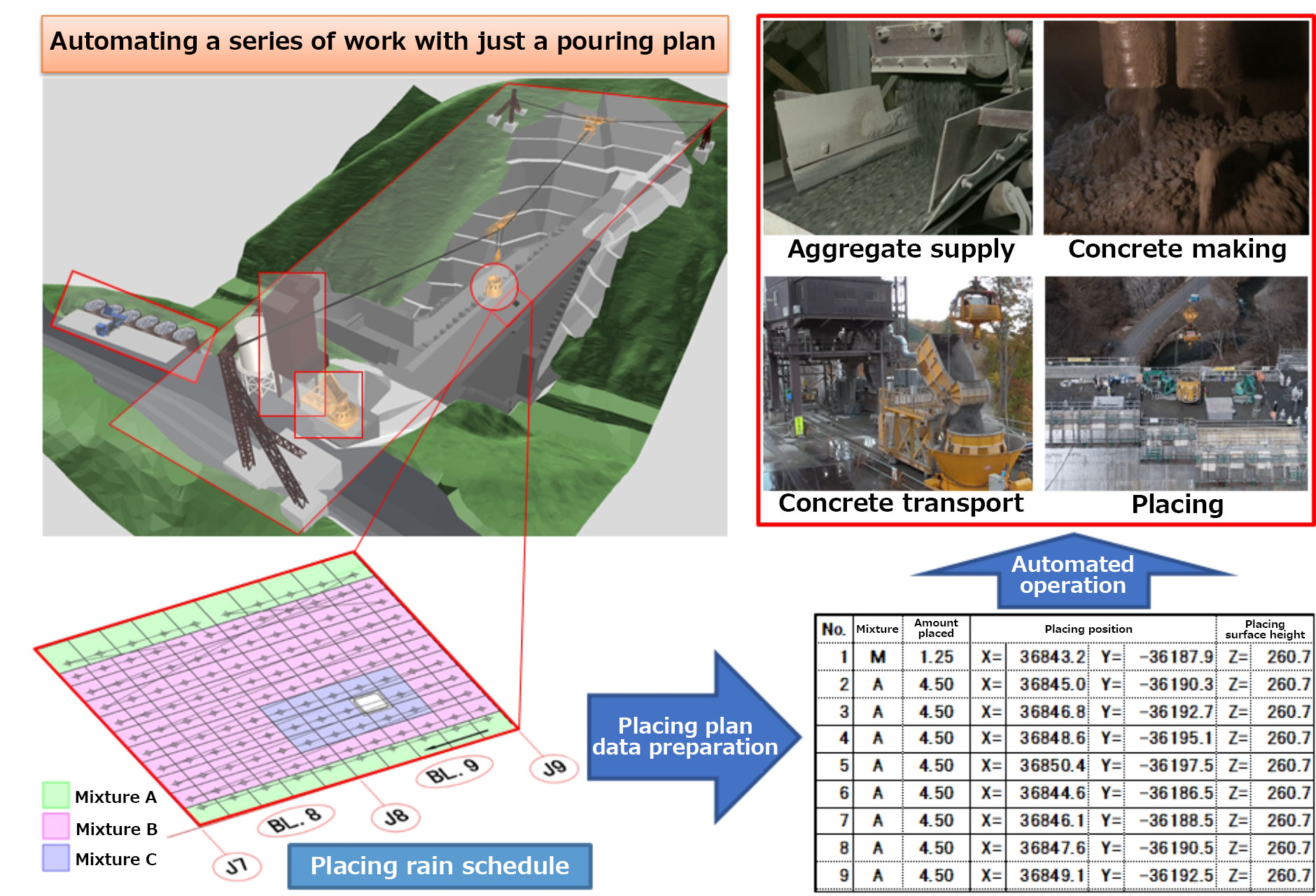 Automating a series of work with just a pouring plan

Aggregate supply
Concrete making
Concrete transport
Placing

Automated operation

BL. 9
J9
BL. 8
J8
J7

Mixture A
Mixture B
Mixture C

Placing rain schedule

Placing plan data preparation

| No. | Mixture | Amount placed | Placing position | | | | Placing surface height | |
|---|---|---|---|---|---|---|---|---|
| 1 | M | 1.25 | X= | 36843.2 | Y= | -36187.9 | Z= | 260.7 |
| 2 | A | 4.50 | X= | 36845.0 | Y= | -36190.3 | Z= | 260.7 |
| 3 | A | 4.50 | X= | 36846.8 | Y= | -36192.7 | Z= | 260.7 |
| 4 | A | 4.50 | X= | 36848.6 | Y= | -36195.1 | Z= | 260.7 |
| 5 | A | 4.50 | X= | 36850.4 | Y= | -36197.5 | Z= | 260.7 |
| 6 | A | 4.50 | X= | 36844.6 | Y= | -36186.5 | Z= | 260.7 |
| 7 | A | 4.50 | X= | 36846.1 | Y= | -36188.5 | Z= | 260.7 |
| 8 | A | 4.50 | X= | 36847.6 | Y= | -36190.5 | Z= | 260.7 |
| 9 | A | 4.50 | X= | 36849.1 | Y= | -36192.5 | Z= | 260.7 |